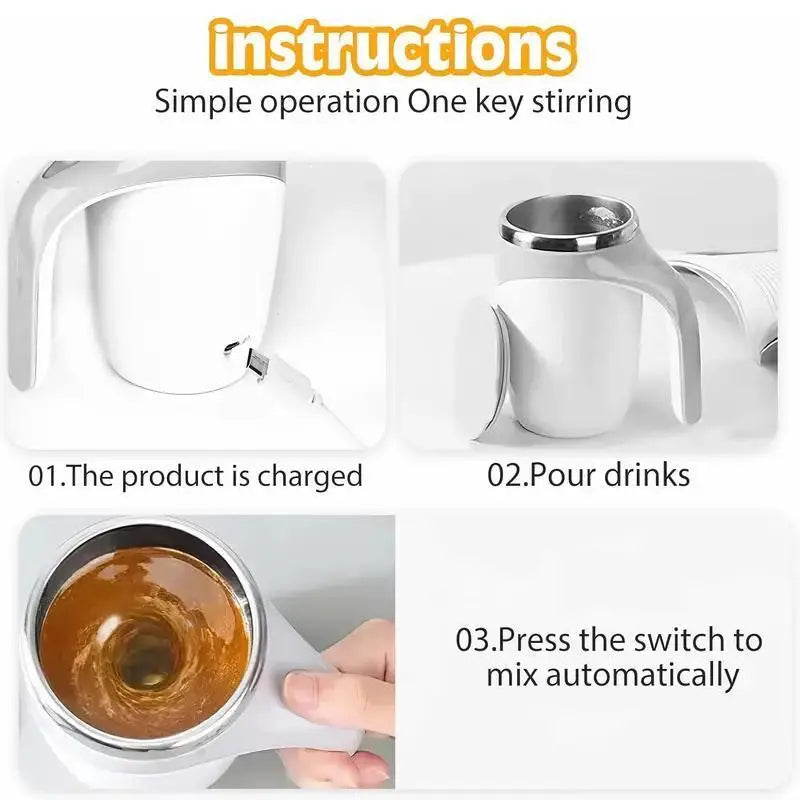 instructions

Simple operation One key stirring

01.The product is charged

02.Pour drinks

03.Press the switch to mix automatically